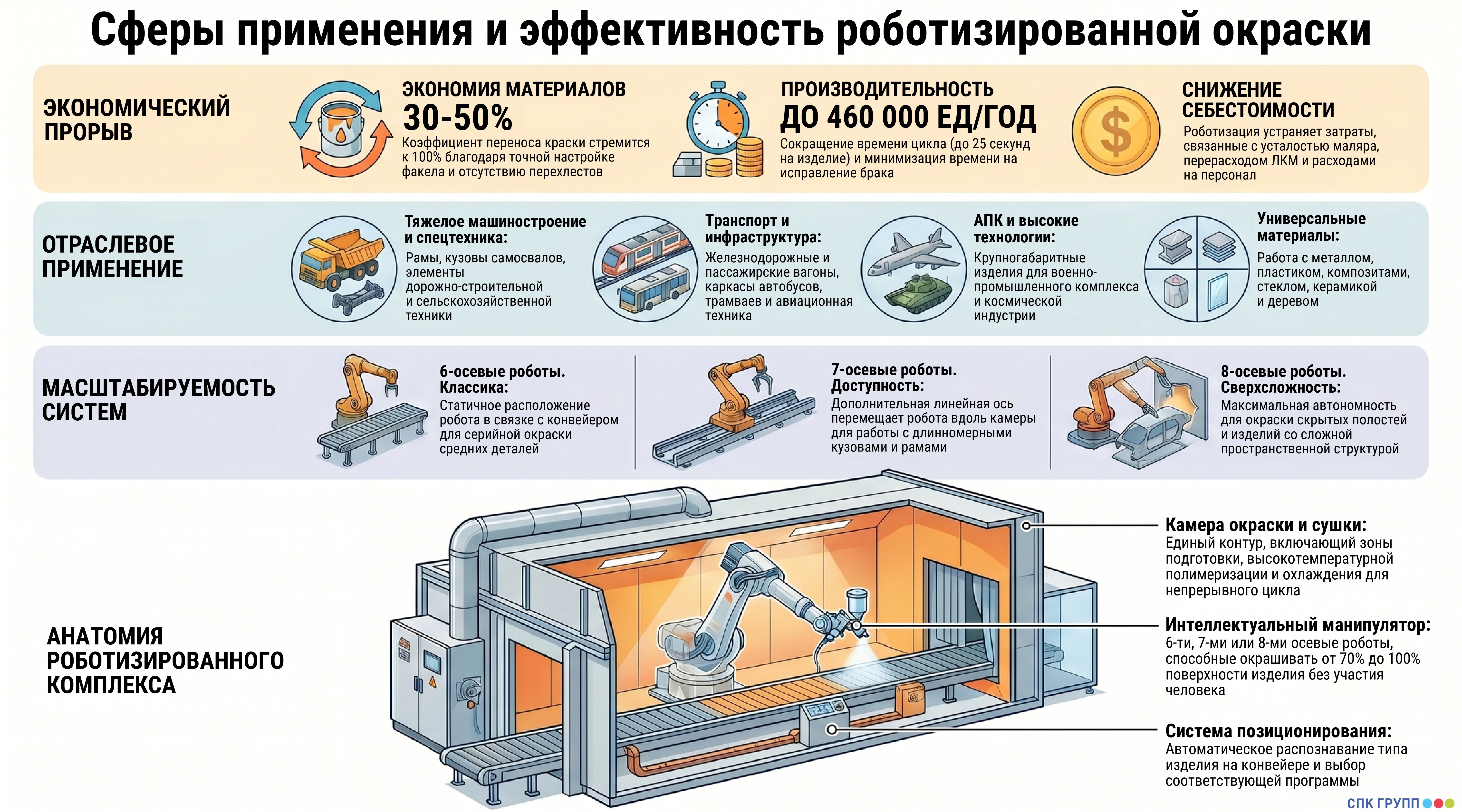 Сферы применения и эффективность роботизированной окраски

ЭКОНОМИЧЕСКИЙ ПРОРЫВ

ЭКОНОМИЯ МАТЕРИАЛОВ
30-50%
Коэффициент переноса краски стремится к 100% благодаря точной настройке факела и отсутствию перехлестов

ПРОИЗВОДИТЕЛЬНОСТЬ
ДО 460 000 ЕД/ГОД
Сокращение времени цикла (до 25 секунд на изделие) и минимизация времени на исправление брака

СНИЖЕНИЕ СЕБЕСТОИМОСТИ
Роботизация устраняет затраты, связанные с усталостью маляра, перерасходом ЛКМ и расходами на персонал

ОТРАСЛЕВОЕ ПРИМЕНЕНИЕ

Тяжелое машиностроение и спецтехника:
Рамы, кузовы самосвалов, элементы дорожно-строительной и сельскохозяйственной техники

Транспорт и инфраструктура:
Железнодорожные и пассажирские вагоны, каркасы автобусов, трамваев и авиационная техника

АПК и высокие технологии:
Крупногабаритные изделия для военно-промышленного комплекса и космической индустрии

Универсальные материалы:
Работа с металлом, пластиком, композитами, стеклом, керамикой и деревом

МАСШТАБИРУЕМОСТЬ СИСТЕМ

6-осевые роботы. Классика:
Статичное расположение робота в связке с конвейером для серийной окраски средних деталей

7-осевые роботы. Доступность:
Дополнительная линейная ось перемещает робота вдоль камеры для работы с длинномерными кузовами и рамами

8-осевые роботы. Сверхсложность:
Максимальная автономность для окраски скрытых полостей и изделий со сложной пространственной структурой

АНАТОМИЯ РОБОТИЗИРОВАННОГО КОМПЛЕКСА

Камера окраски и сушки:
Единый контур, включающий зоны подготовки, высокотемпературной полимеризации и охлаждения для непрерывного цикла

Интеллектуальный манипулятор:
6-ти, 7-ми или 8-ми осевые роботы, способные окрашивать от 70% до 100% поверхности изделия без участия человека

Система позиционирования:
Автоматическое распознавание типа изделия на конвейере и выбор соответствующей программы

СПК ГРУПП